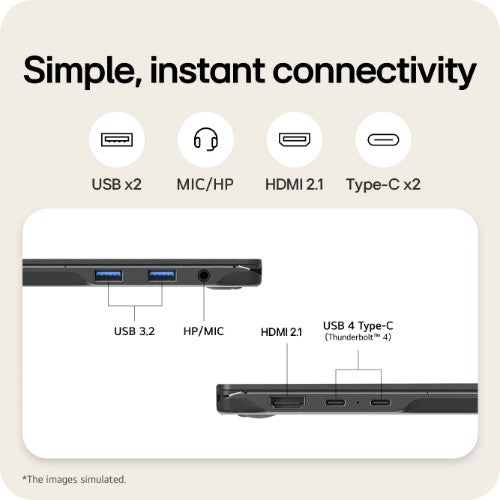 Simple, instant connectivity

USB x2
MIC/HP
HDMI 2.1
Type-C x2

USB 3.2
HP/MIC
HDMI 2.1
USB 4 Type-C
(Thunderbolt™ 4)

*The images simulated.