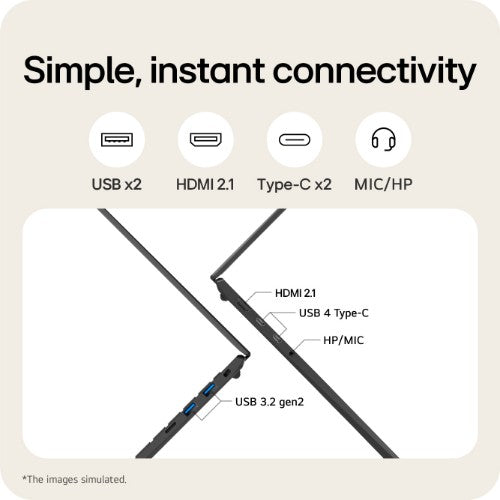 Simple, instant connectivity

USB x2

HDMI 2.1

Type-C x2

MIC/HP

HDMI 2.1

USB 4 Type-C

HP/MIC

USB 3.2 gen2

*The images simulated.