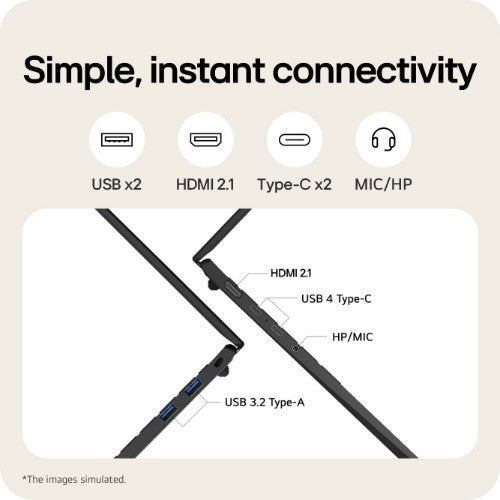 Simple, instant connectivity

USB x2

HDMI 2.1

Type-C x2

MIC/HP

HDMI 2.1

USB 4 Type-C

HP/MIC

USB 3.2 Type-A

*The images simulated.